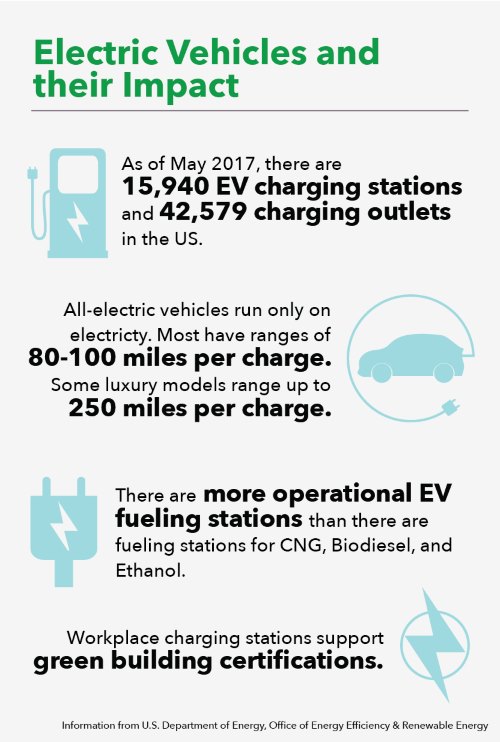 Electric Vehicles and their Impact

As of May 2017, there are 15,940 EV charging stations and 42,579 charging outlets in the US.

All-electric vehicles run only on electricty. Most have ranges of 80-100 miles per charge. Some luxury models range up to 250 miles per charge.

There are more operational EV fueling stations than there are fueling stations for CNG, Biodiesel, and Ethanol.

Workplace charging stations support green building certifications.

Information from U.S. Department of Energy, Office of Energy Efficiency & Renewable Energy