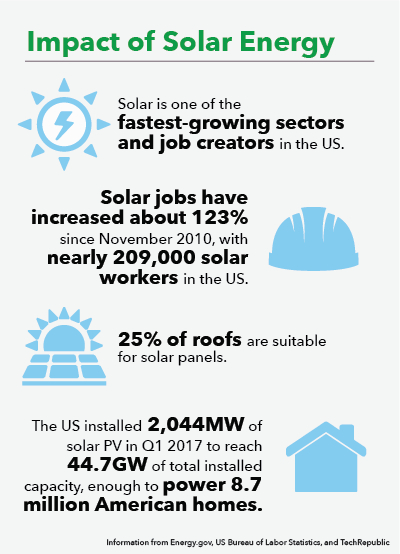 Impact of Solar Energy

Solar is one of the fastest-growing sectors and job creators in the US.

Solar jobs have increased about 123% since November 2010, with nearly 209,000 solar workers in the US.

25% of roofs are suitable for solar panels.

The US installed 2,044MW of solar PV in Q1 2017 to reach 44.7GW of total installed capacity, enough to power 8.7 million American homes.

Information from Energy.gov, US Bureau of Labor Statistics, and TechRepublic